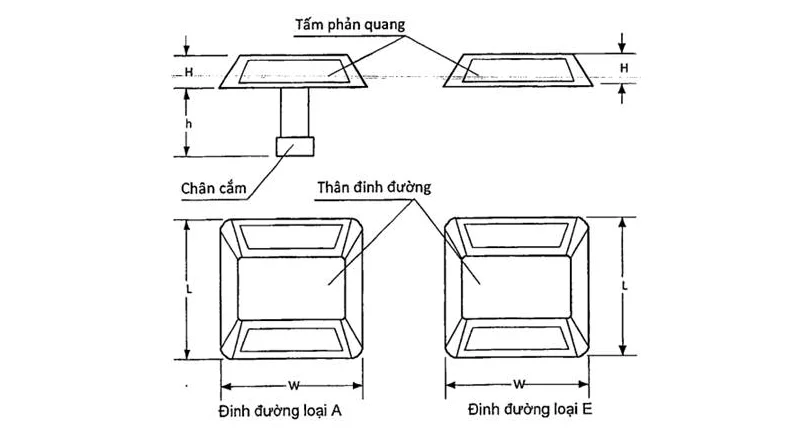 Tấm phản quang

H

H

h

Chân cắm

Thân đinh đường

L

L

W

W

Đinh đường loại A

Đinh đường loại E